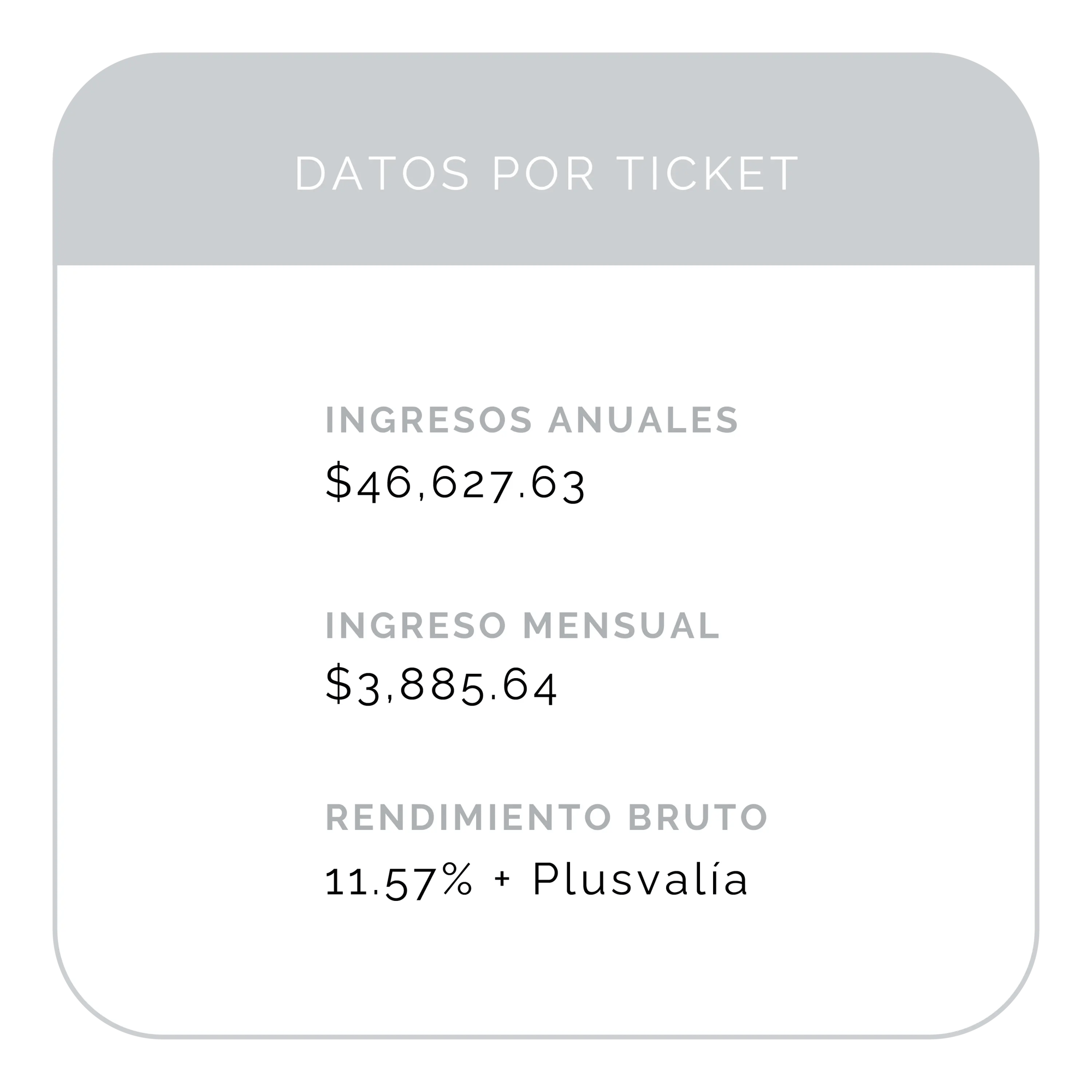 DATOS POR TICKET

INGRESOS ANUALES

$46,627.63

INGRESO MENSUAL

$3,885.64

RENDIMIENTO BRUTO

11.57% + Plusvalía